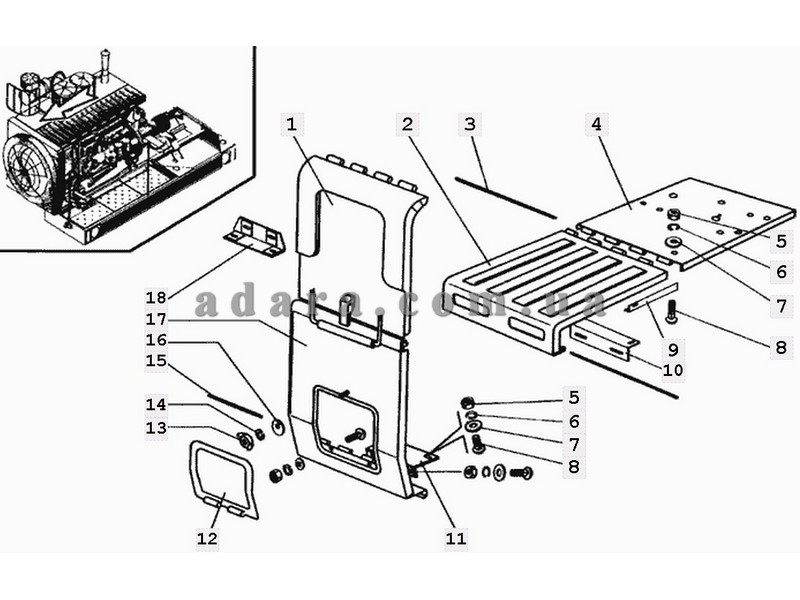 1
2
3
4
5
6
7
8
9
10
18
17
16
15
14
13
12
11
5
6
7
8
adara.com.ua